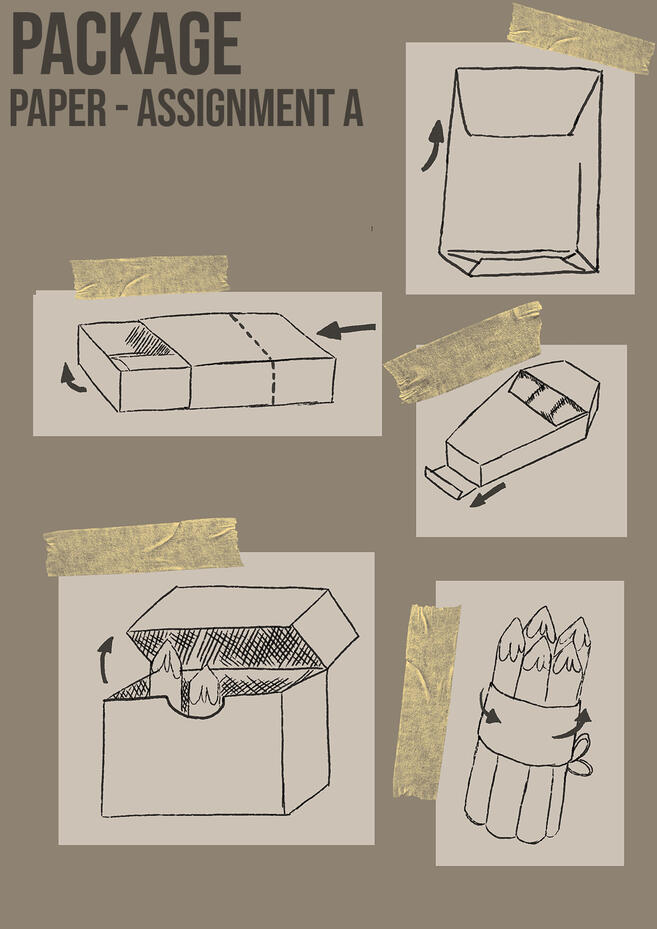 PACKAGE
PAPER - ASSIGNMENT A